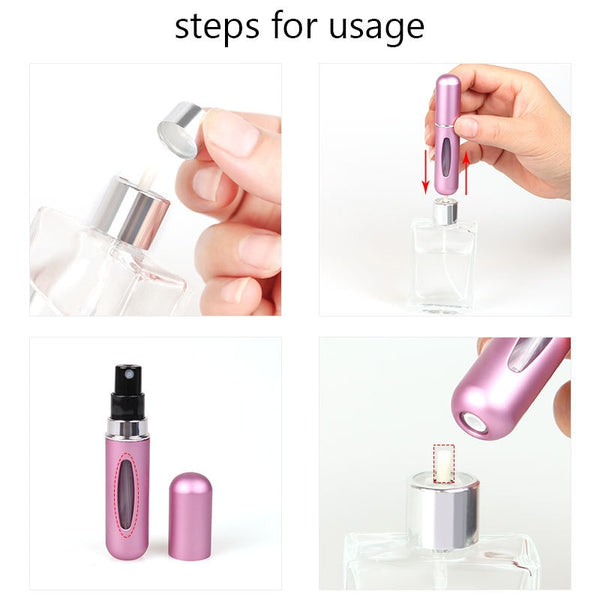 steps for usage