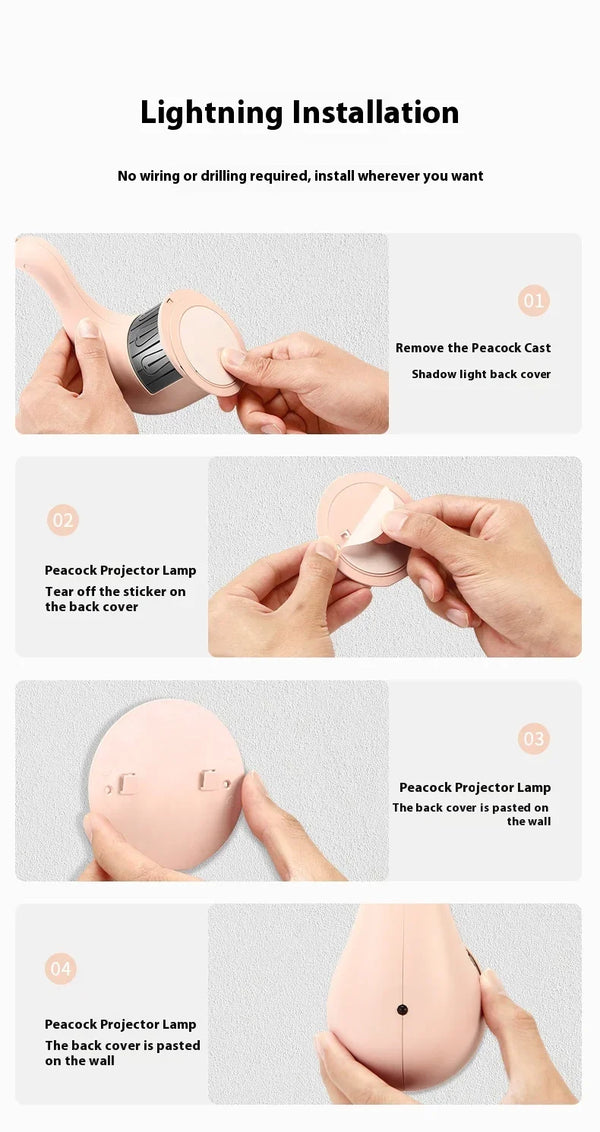 Lightning Installation

No wiring or drilling required, install wherever you want

01

Remove the Peacock Cast

Shadow light back cover

02

Peacock Projector Lamp

Tear off the sticker on the back cover

03

Peacock Projector Lamp

The back cover is pasted on the wall

04

Peacock Projector Lamp

The back cover is pasted on the wall