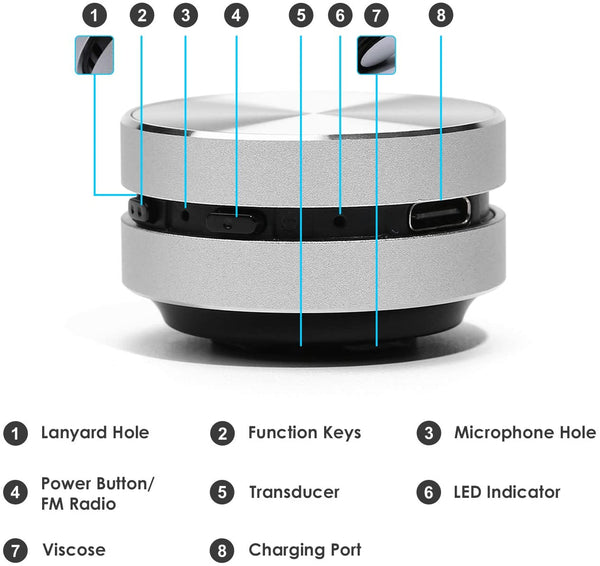 1 2 3 4 5 6 7 8

1 Lanyard Hole

2 Function Keys

3 Microphone Hole

4 Power Button/ FM Radio

5 Transducer

6 LED Indicator

7 Viscose

8 Charging Port